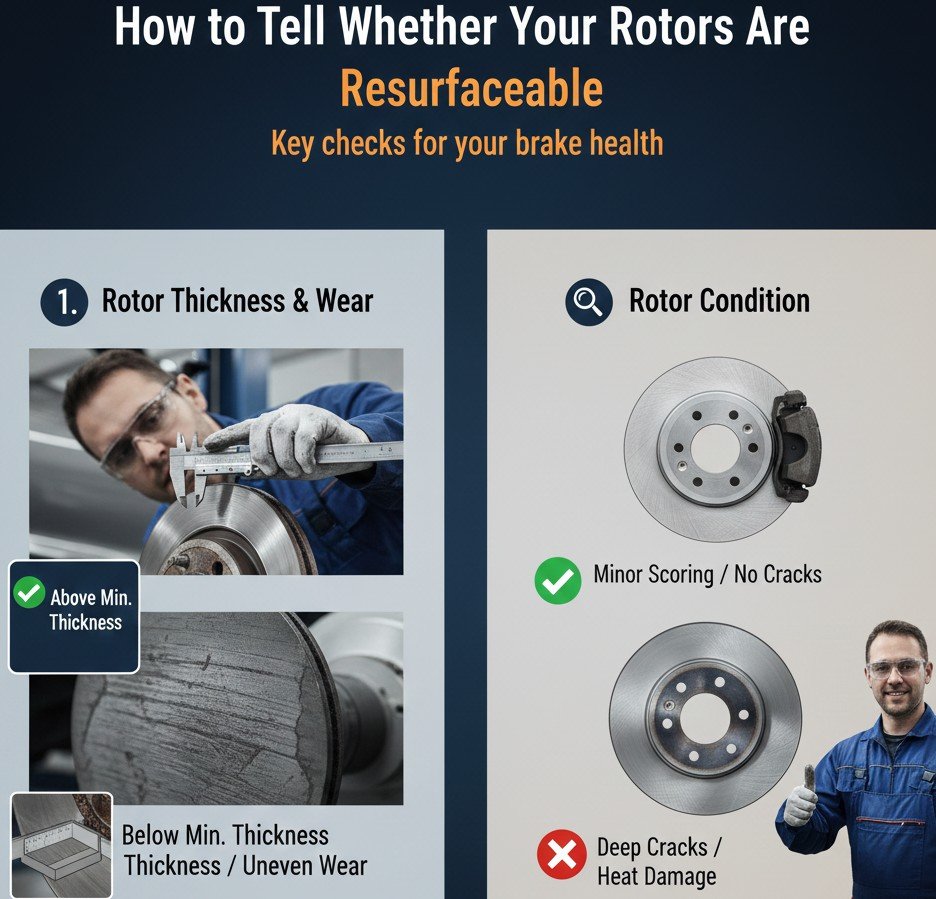 How to Tell Whether Your Rotors Are Resurfaceable

Key checks for your brake health

1. Rotor Thickness & Wear

Above Min. Thickness

Below Min. Thickness Thickness / Uneven Wear

Rotor Condition

Minor Scoring / No Cracks

Deep Cracks / Heat Damage