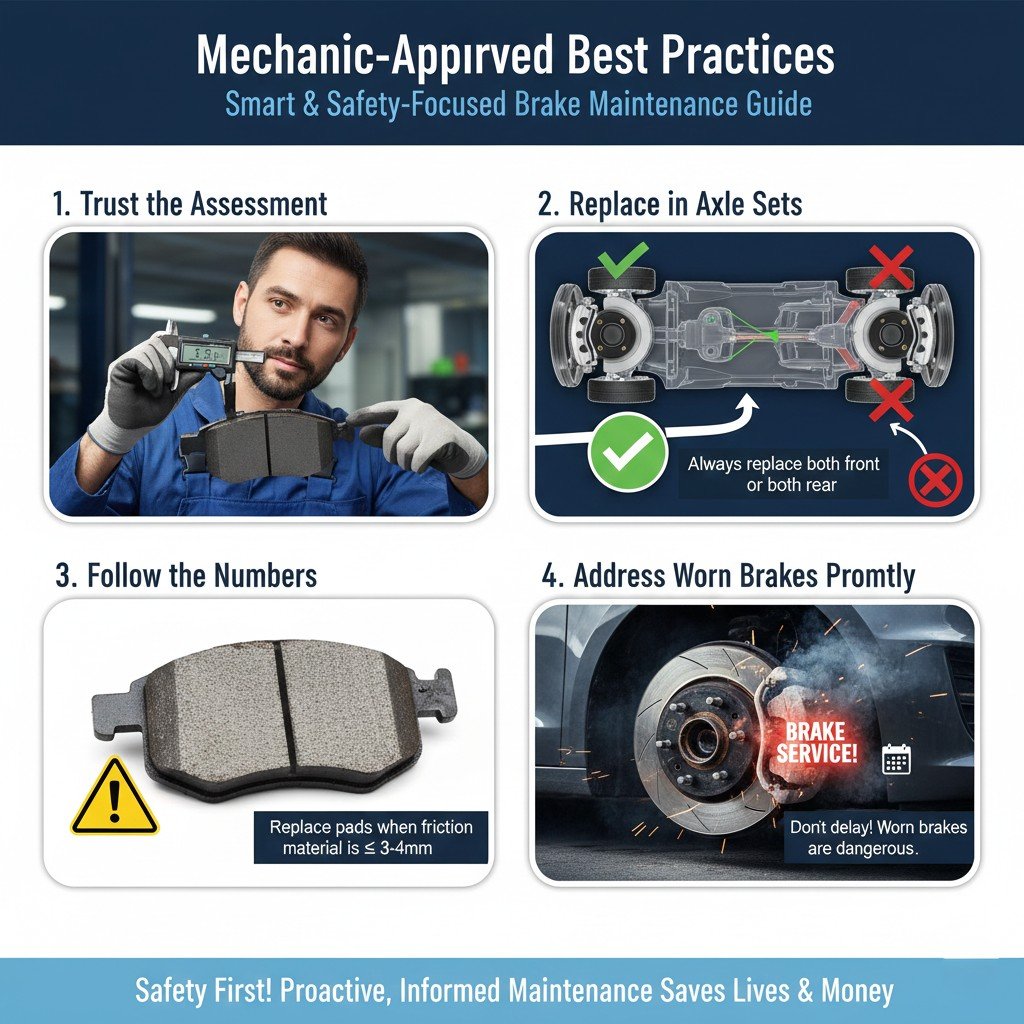 Mechanic-Appırved Best Practices
Smart & Safety-Focused Brake Maintenance Guide

1. Trust the Assessment

2. Replace in Axle Sets

Always replace both front or both rear

3. Follow the Numbers

Replace pads when friction material is ≤ 3-4mm

4. Address Worn Brakes Promtly

BRAKE SERVICE!

Don't delay! Worn brakes are dangerous.

Safety First! Proactive, Informed Maintenance Saves Lives & Money