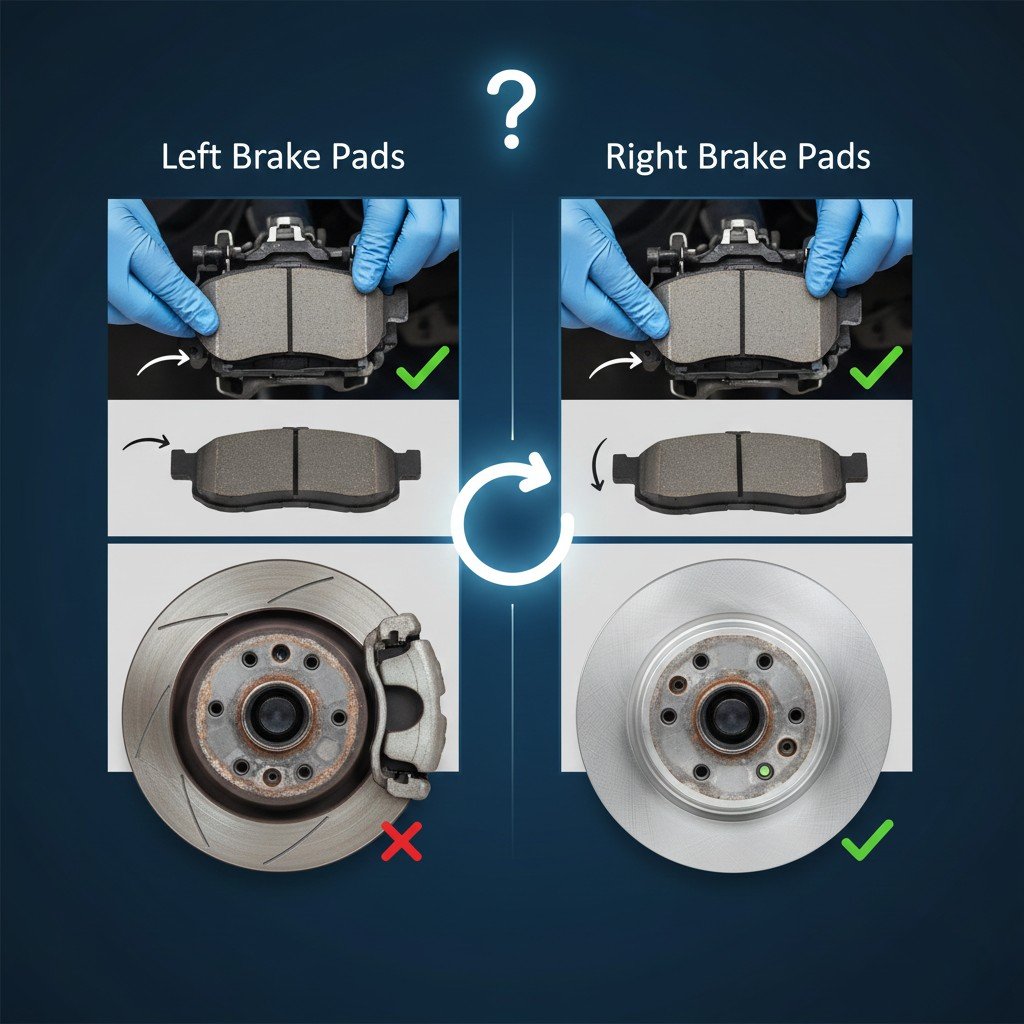 ?

Left Brake Pads

Right Brake Pads